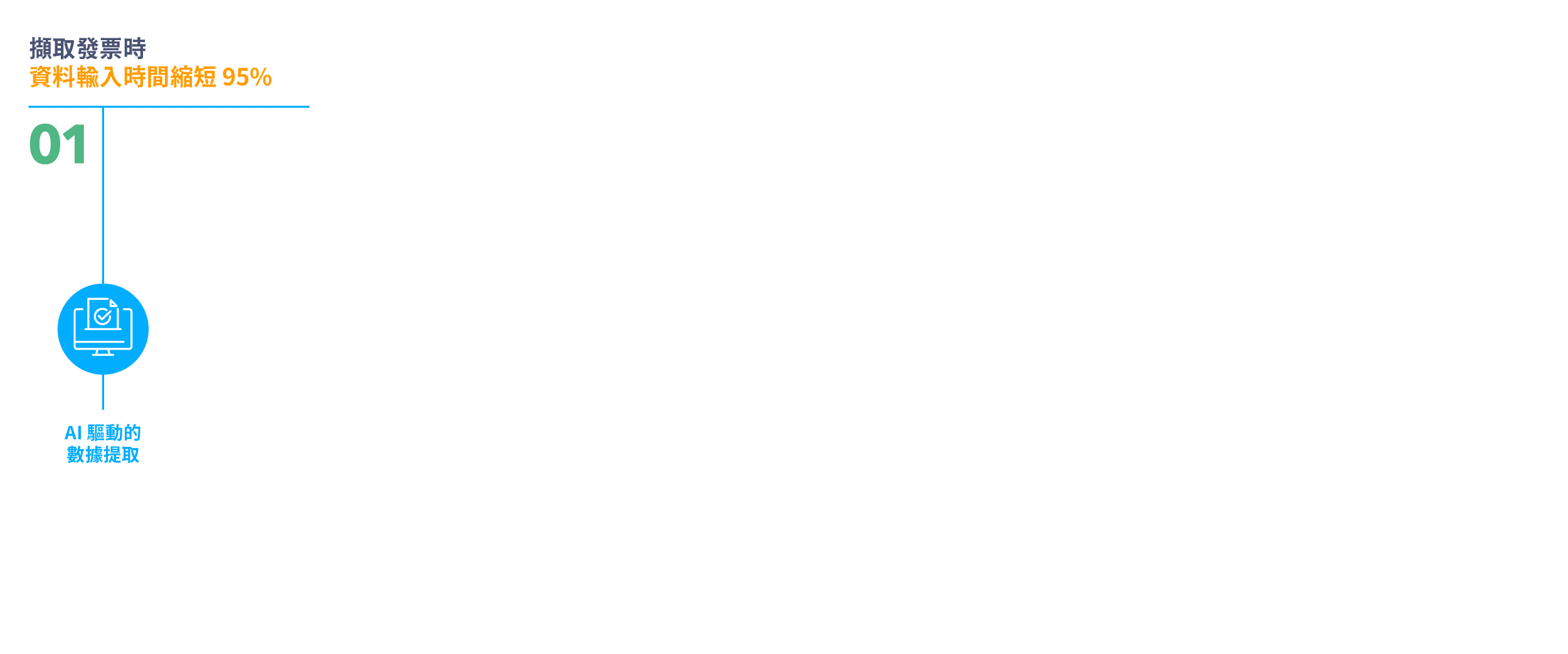 擷取發票時
資料輸入時間縮短 95%

01

AI 驅動的
數據提取